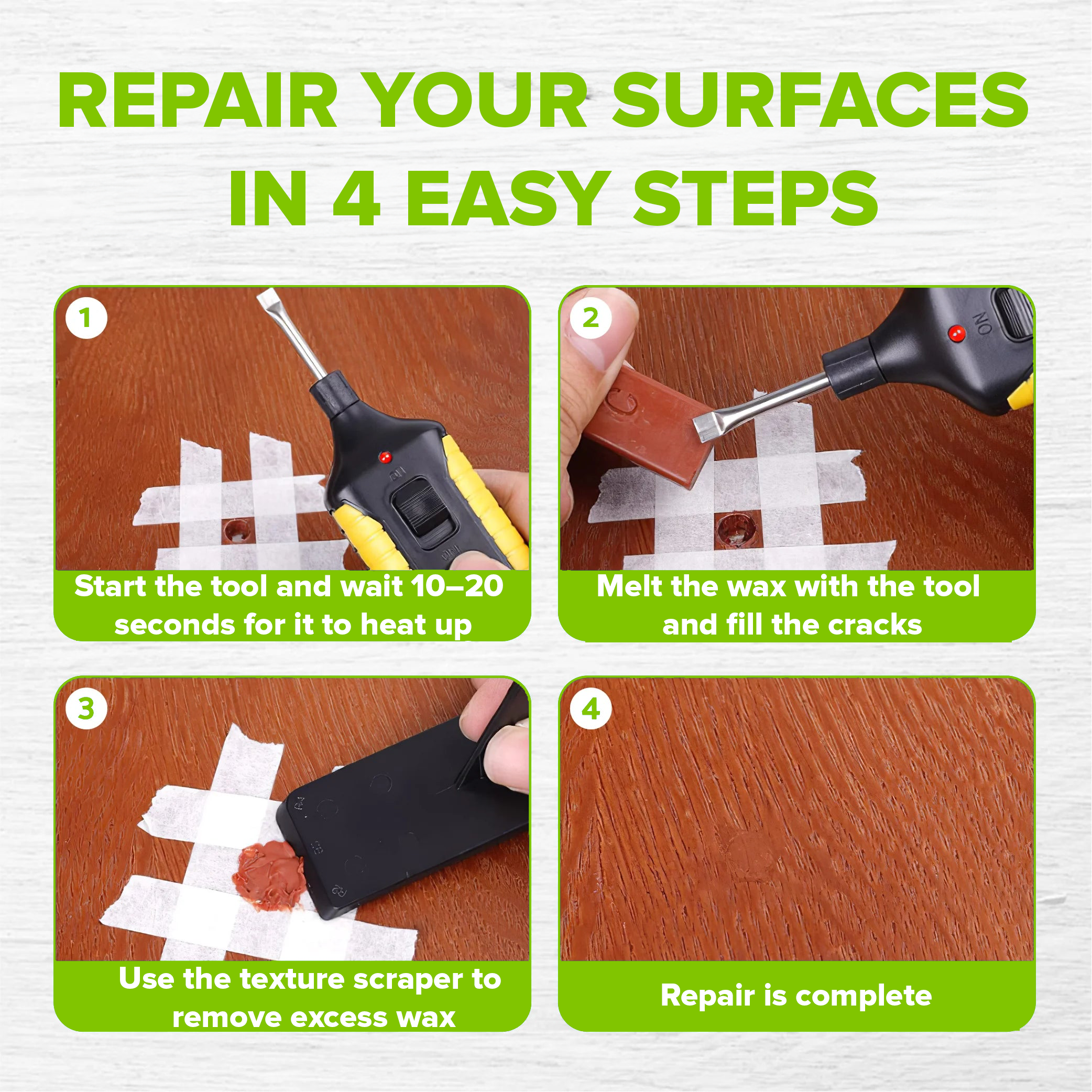 REPAIR YOUR SURFACES IN 4 EASY STEPS

1

Start the tool and wait 10–20 seconds for it to heat up

2

ON

Melt the wax with the tool and fill the cracks

3

Use the texture scraper to remove excess wax

4

Repair is complete